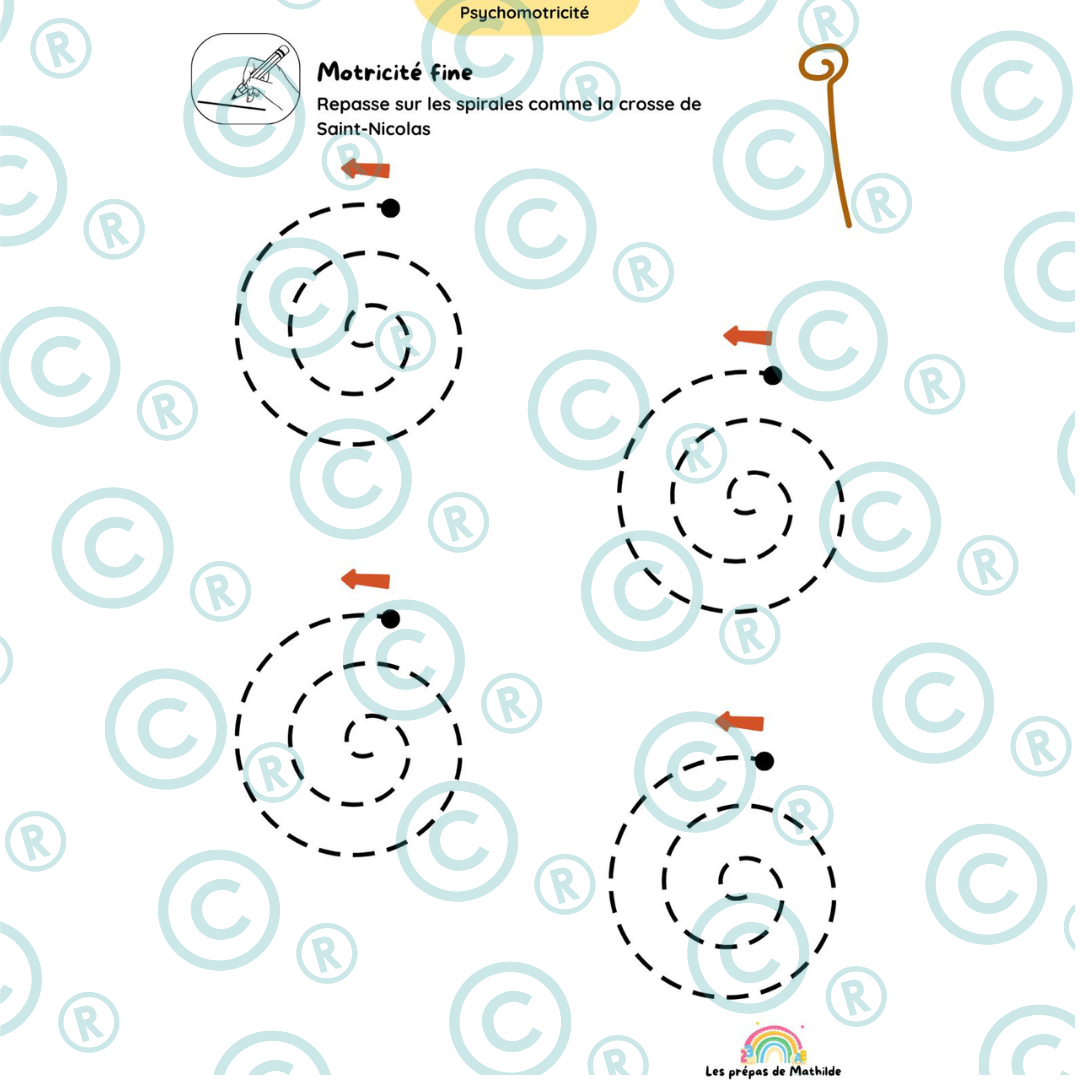 Psychomotricité

Motricité fine

Repasse sur les spirales comme la crosse de Saint-Nicolas

Les prépas de Mathilde